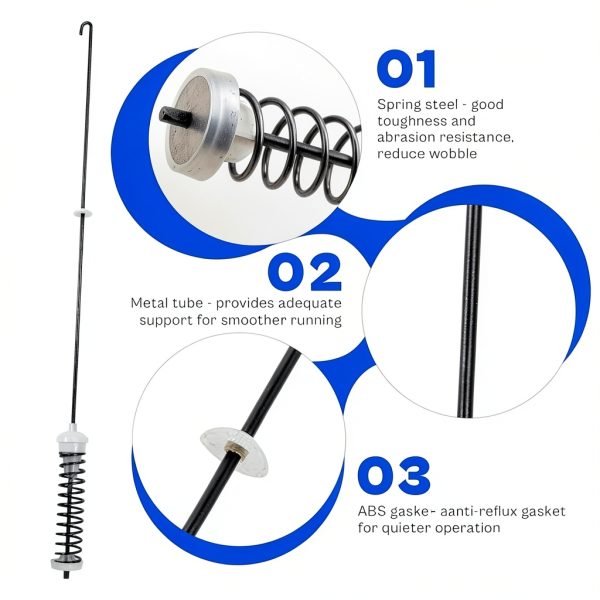 01

Spring steel - good toughness and abrasion resistance, reduce wobble

02

Metal tube - provides adequate support for smoother running

03

ABS gaske- aanti-reflux gasket for quieter operation